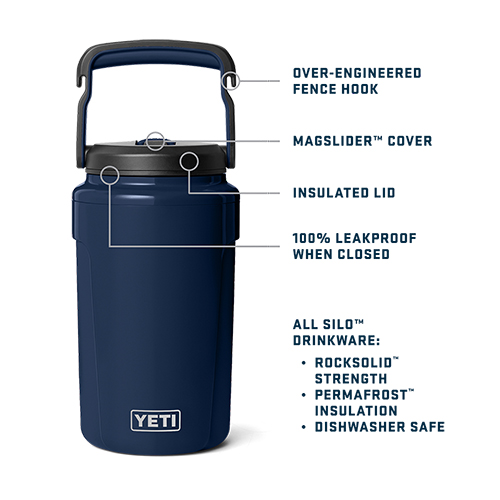 OVER-ENGINEERED FENCE HOOK

MAGSLIDER™ COVER

INSULATED LID

100% LEAKPROOF WHEN CLOSED

ALL SILO™ DRINKWARE:

• ROCKSOLID™ STRENGTH
• PERMAFROST™ INSULATION
• DISHWASHER SAFE

YETI