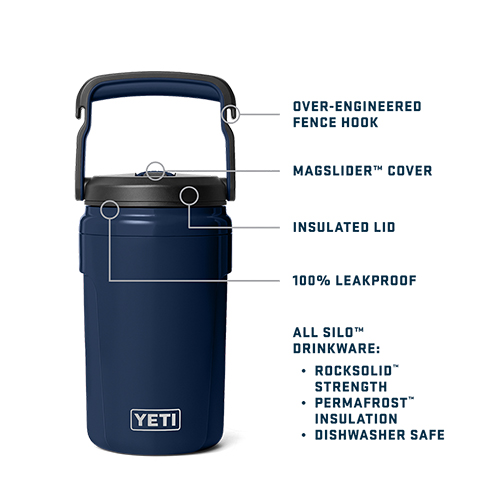 OVER-ENGINEERED FENCE HOOK

MAGSLIDER™ COVER

INSULATED LID

100% LEAKPROOF

ALL SILO™ DRINKWARE:

• ROCKSOLID™ STRENGTH
• PERMAFROST™ INSULATION
• DISHWASHER SAFE

YETI