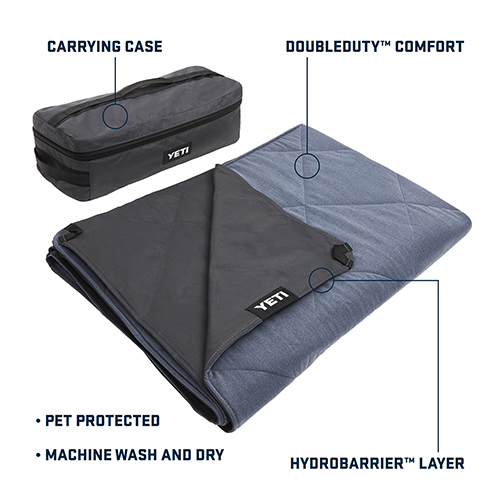 CARRYING CASE

DOUBLEDUTY™ COMFORT

YETI

YETI

• PET PROTECTED

• MACHINE WASH AND DRY

HYDROBARRIER™ LAYER