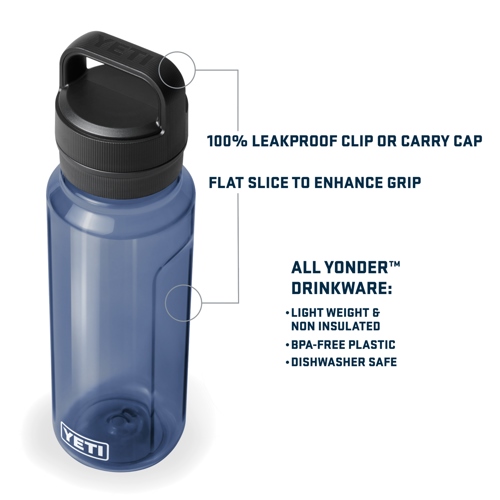 YETI

100% LEAKPROOF CLIP OR CARRY CAP

FLAT SLICE TO ENHANCE GRIP

ALL YONDER™ DRINKWARE:

• LIGHT WEIGHT & NON INSULATED
• BPA-FREE PLASTIC
• DISHWASHER SAFE

YETI