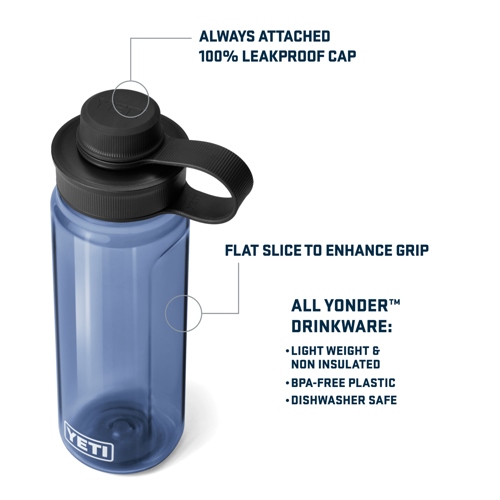 ALWAYS ATTACHED
100% LEAKPROOF CAP

FLAT SLICE TO ENHANCE GRIP

ALL YONDER™ DRINKWARE:

• LIGHT WEIGHT & NON INSULATED
• BPA-FREE PLASTIC
• DISHWASHER SAFE

YETI