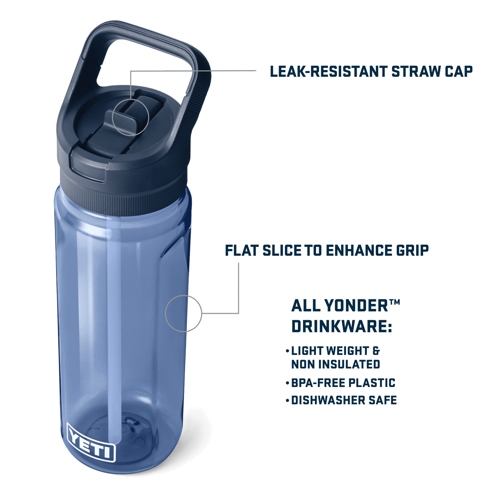 LEAK-RESISTANT STRAW CAP

FLAT SLICE TO ENHANCE GRIP

ALL YONDER™ DRINKWARE:

• LIGHT WEIGHT & NON INSULATED
• BPA-FREE PLASTIC
• DISHWASHER SAFE

YETI