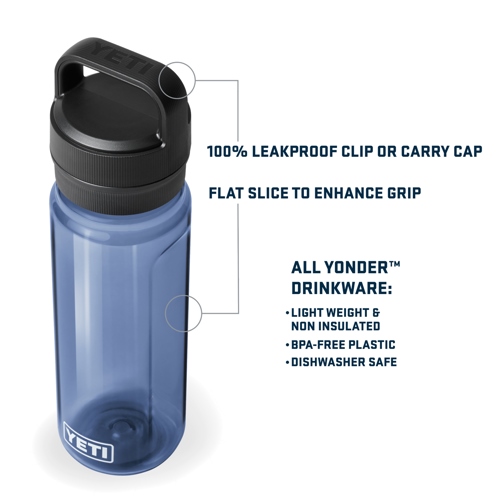 YETI

100% LEAKPROOF CLIP OR CARRY CAP

FLAT SLICE TO ENHANCE GRIP

ALL YONDER™ DRINKWARE:

• LIGHT WEIGHT & NON INSULATED
• BPA-FREE PLASTIC
• DISHWASHER SAFE

YETI