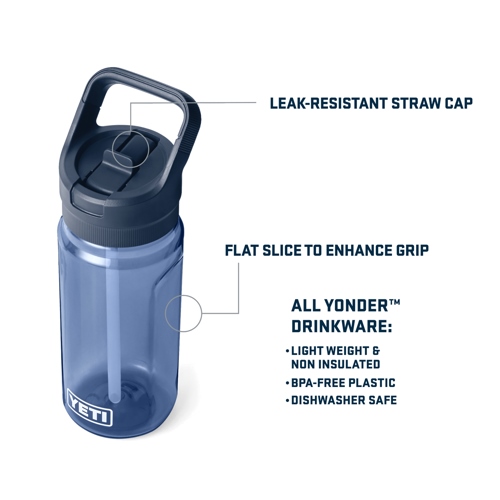 LEAK-RESISTANT STRAW CAP

FLAT SLICE TO ENHANCE GRIP

ALL YONDER™ DRINKWARE:

• LIGHT WEIGHT & NON INSULATED
• BPA-FREE PLASTIC
• DISHWASHER SAFE

YETI