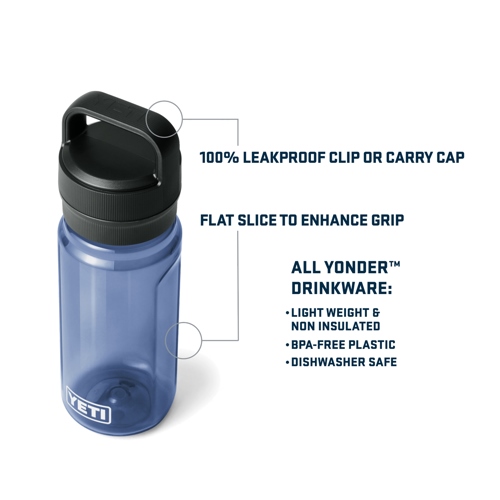 YETI

100% LEAKPROOF CLIP OR CARRY CAP

FLAT SLICE TO ENHANCE GRIP

ALL YONDER™ DRINKWARE:

• LIGHT WEIGHT & NON INSULATED
• BPA-FREE PLASTIC
• DISHWASHER SAFE

YETI