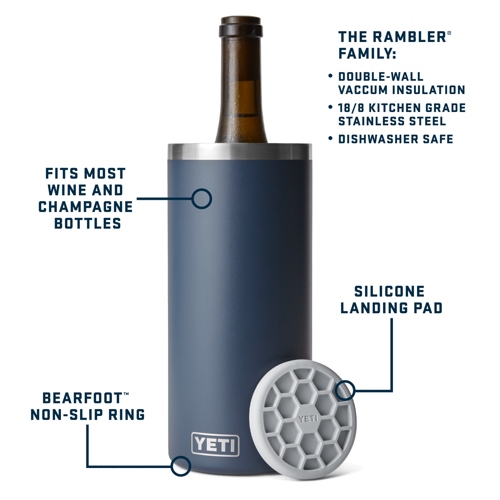 THE RAMBLER®
FAMILY:

• DOUBLE-WALL VACCUM INSULATION
• 18/8 KITCHEN GRADE STAINLESS STEEL
• DISHWASHER SAFE

FITS MOST WINE AND CHAMPAGNE BOTTLES

SILICONE LANDING PAD

BEARFOOT™ NON-SLIP RING

YETI

YETI