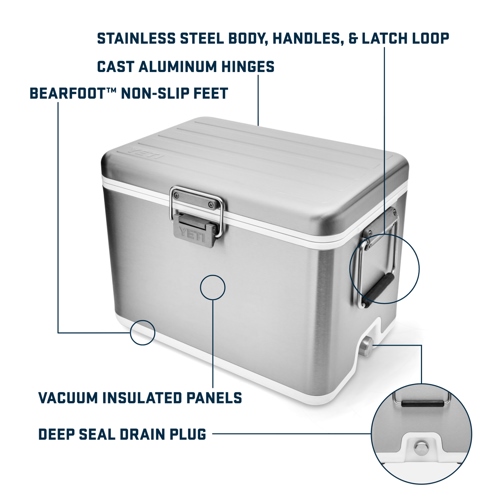 STAINLESS STEEL BODY, HANDLES, & LATCH LOOP
CAST ALUMINUM HINGES
BEARFOOT™ NON-SLIP FEET
YETI
YETI
VACUUM INSULATED PANELS
DEEP SEAL DRAIN PLUG