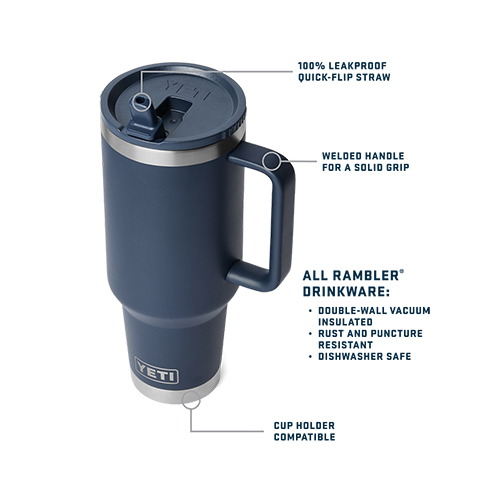 100% LEAKPROOF
QUICK-FLIP STRAW

YETI

WELDED HANDLE
FOR A SOLID GRIP

ALL RAMBLER®
DRINKWARE:

• DOUBLE-WALL VACUUM INSULATED
• RUST AND PUNCTURE RESISTANT
• DISHWASHER SAFE

YETI

CUP HOLDER
COMPATIBLE