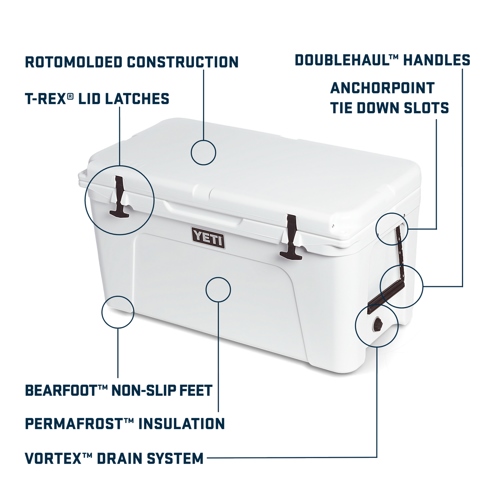 ROTOMOLDED CONSTRUCTION

T-REX® LID LATCHES

DOUBLEHAUL™ HANDLES

ANCHORPOINT TIE DOWN SLOTS

YETI

BEARFOOT™ NON-SLIP FEET

PERMAFROST™ INSULATION

VORTEX™ DRAIN SYSTEM