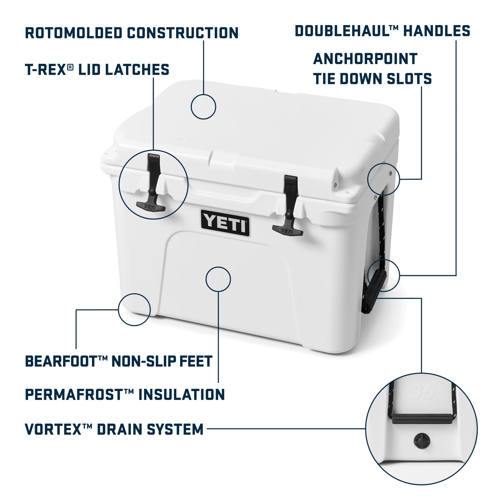 ROTOMOLDED CONSTRUCTION

T-REX® LID LATCHES

DOUBLEHAUL™ HANDLES

ANCHORPOINT TIE DOWN SLOTS

YETI

BEARFOOT™ NON-SLIP FEET

PERMAFROST™ INSULATION

VORTEX™ DRAIN SYSTEM

35