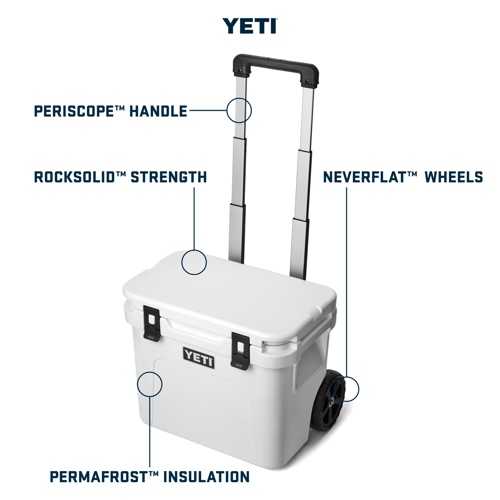 YETI

PERISCOPE™ HANDLE

ROCKSOLID™ STRENGTH

NEVERFLAT™ WHEELS

YETI

PERMAFROST™ INSULATION