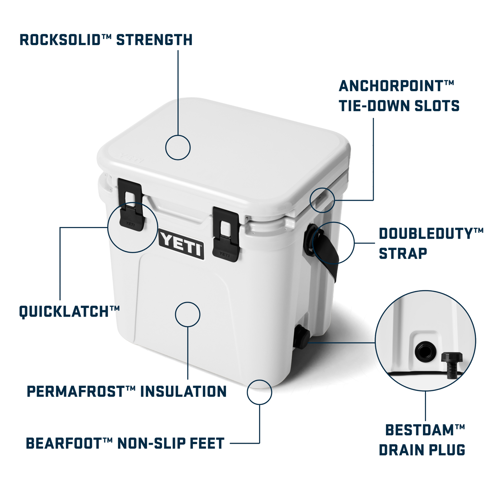 ROCKSOLID™ STRENGTH

ANCHORPOINT™ TIE-DOWN SLOTS

YETI

DOUBLEDUTY™ STRAP

QUICKLATCH™

PERMAFROST™ INSULATION

BEARFOOT™ NON-SLIP FEET

BESTDAM™ DRAIN PLUG