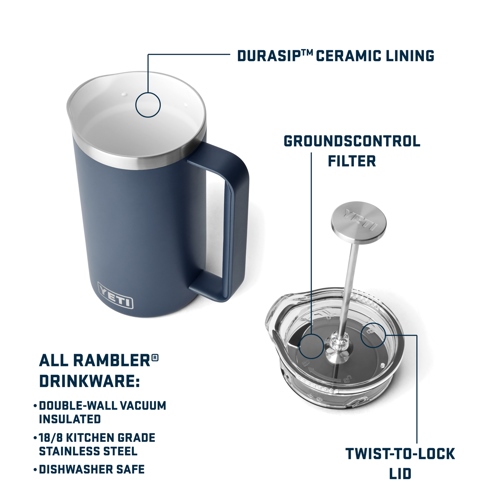 DURASIP™ CERAMIC LINING

GROUNDSCONTROL FILTER

YETI

YETI

ALL RAMBLER® DRINKWARE:

• DOUBLE-WALL VACUUM INSULATED

• 18/8 KITCHEN GRADE STAINLESS STEEL

• DISHWASHER SAFE

TWIST-TO-LOCK LID