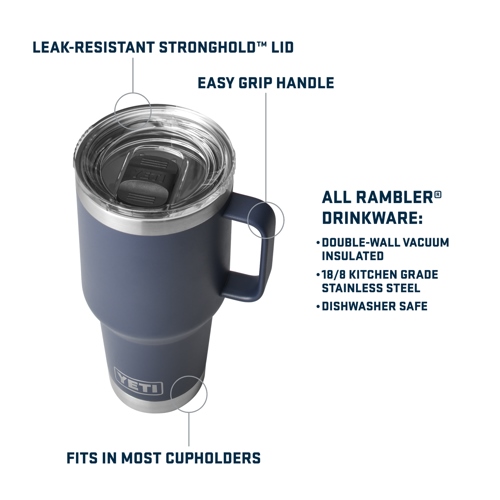 LEAK-RESISTANT STRONGHOLD™ LID

EASY GRIP HANDLE

YETI

ALL RAMBLER® DRINKWARE:

• DOUBLE-WALL VACUUM INSULATED
• 18/8 KITCHEN GRADE STAINLESS STEEL
• DISHWASHER SAFE

YETI

FITS IN MOST CUPHOLDERS