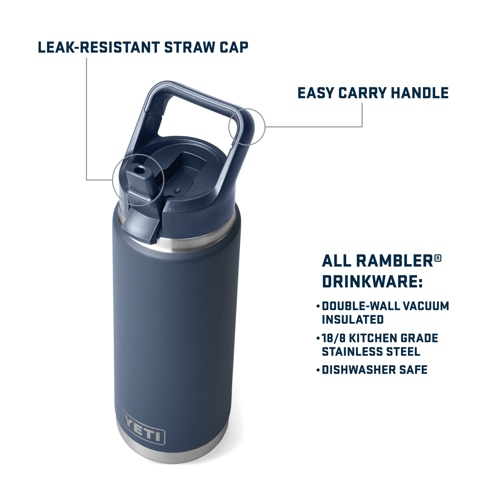 LEAK-RESISTANT STRAW CAP

EASY CARRY HANDLE

ALL RAMBLER® DRINKWARE:

• DOUBLE-WALL VACUUM INSULATED
• 18/8 KITCHEN GRADE STAINLESS STEEL
• DISHWASHER SAFE

YETI