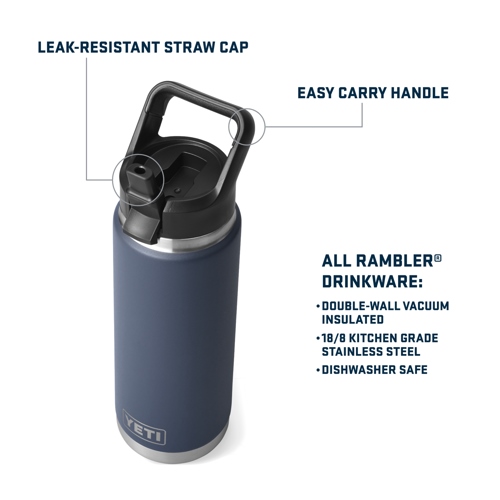 LEAK-RESISTANT STRAW CAP

EASY CARRY HANDLE

ALL RAMBLER® DRINKWARE:

• DOUBLE-WALL VACUUM INSULATED
• 18/8 KITCHEN GRADE STAINLESS STEEL
• DISHWASHER SAFE

YETI