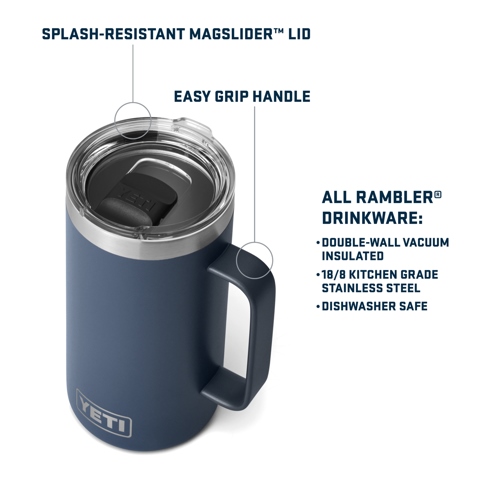 SPLASH-RESISTANT MAGSLIDER™ LID

EASY GRIP HANDLE

YETI

ALL RAMBLER® DRINKWARE:

• DOUBLE-WALL VACUUM INSULATED

• 18/8 KITCHEN GRADE STAINLESS STEEL

• DISHWASHER SAFE

YETI