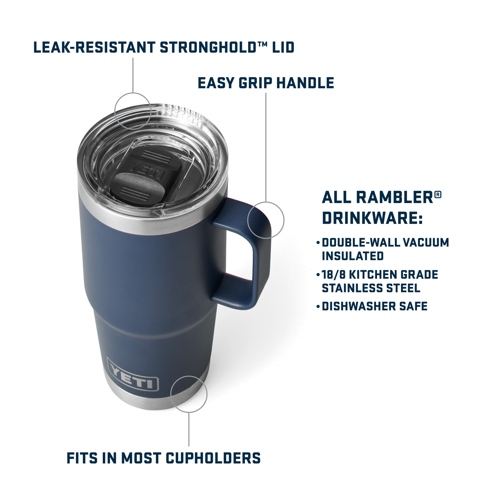 LEAK-RESISTANT STRONGHOLD™ LID

EASY GRIP HANDLE

YETI

ALL RAMBLER® DRINKWARE:

• DOUBLE-WALL VACUUM INSULATED
• 18/8 KITCHEN GRADE STAINLESS STEEL
• DISHWASHER SAFE

YETI

FITS IN MOST CUPHOLDERS