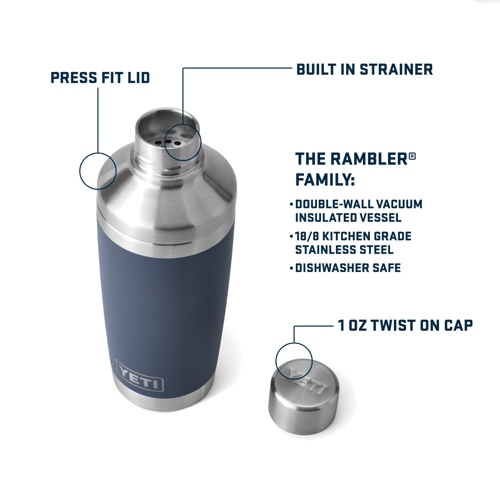 PRESS FIT LID

BUILT IN STRAINER

THE RAMBLER® FAMILY:

• DOUBLE-WALL VACUUM INSULATED VESSEL
• 18/8 KITCHEN GRADE STAINLESS STEEL
• DISHWASHER SAFE

1 OZ TWIST ON CAP

YETI

YETI