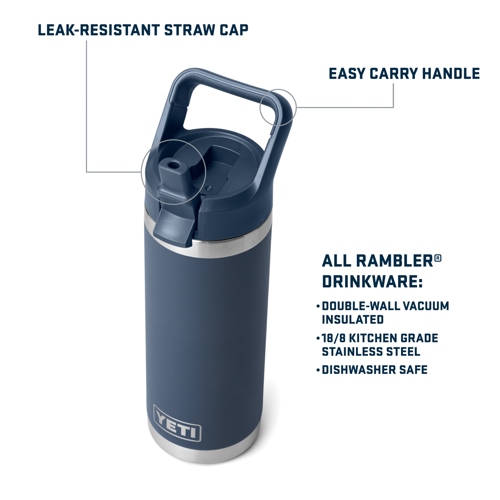 LEAK-RESISTANT STRAW CAP

EASY CARRY HANDLE

ALL RAMBLER® DRINKWARE:

• DOUBLE-WALL VACUUM INSULATED

• 18/8 KITCHEN GRADE STAINLESS STEEL

• DISHWASHER SAFE

YETI