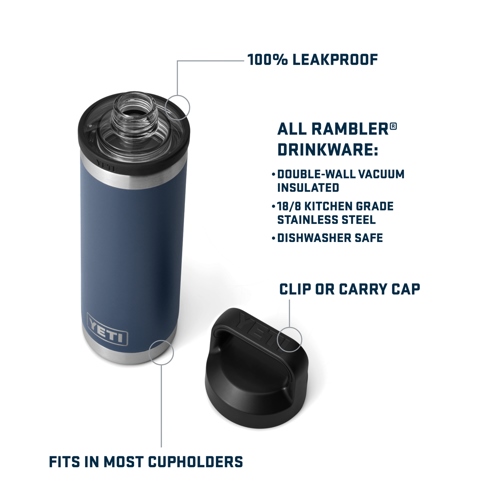 100% LEAKPROOF

ALL RAMBLER® DRINKWARE:

• DOUBLE-WALL VACUUM INSULATED
• 18/8 KITCHEN GRADE STAINLESS STEEL
• DISHWASHER SAFE

CLIP OR CARRY CAP

YETI

YETI

FITS IN MOST CUPHOLDERS