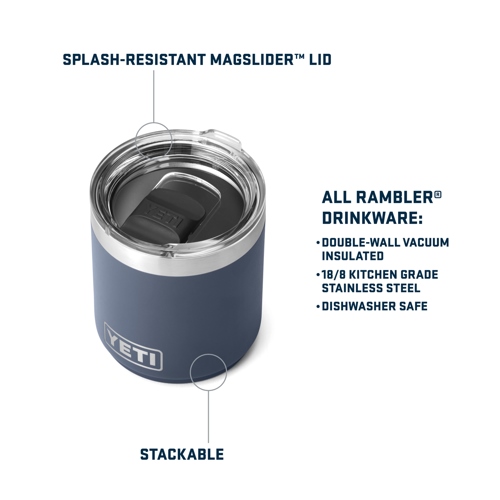 SPLASH-RESISTANT MAGSLIDER™ LID

YETI

YETI

ALL RAMBLER® DRINKWARE:

• DOUBLE-WALL VACUUM INSULATED
• 18/8 KITCHEN GRADE STAINLESS STEEL
• DISHWASHER SAFE

STACKABLE