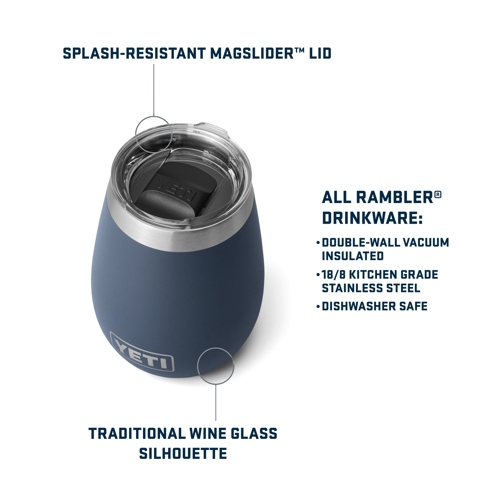 SPLASH-RESISTANT MAGSLIDER™ LID

YETI

ALL RAMBLER®
DRINKWARE:

• DOUBLE-WALL VACUUM INSULATED
• 18/8 KITCHEN GRADE STAINLESS STEEL
• DISHWASHER SAFE

YETI

TRADITIONAL WINE GLASS SILHOUETTE