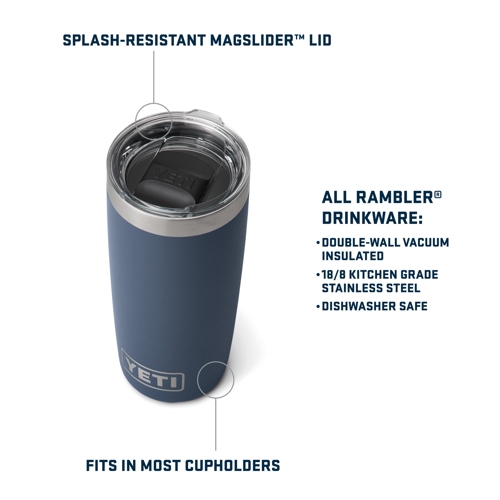 SPLASH-RESISTANT MAGSLIDER™ LID

YETI

ALL RAMBLER® DRINKWARE:

• DOUBLE-WALL VACUUM INSULATED

• 18/8 KITCHEN GRADE STAINLESS STEEL

• DISHWASHER SAFE

YETI

FITS IN MOST CUPHOLDERS