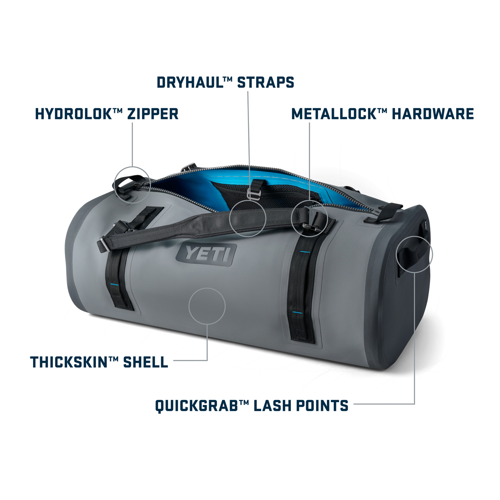 DRYHAUL™ STRAPS

HYDROLOK™ ZIPPER

METALLOCK™ HARDWARE

YETI

THICKSKIN™ SHELL

QUICKGRAB™ LASH POINTS