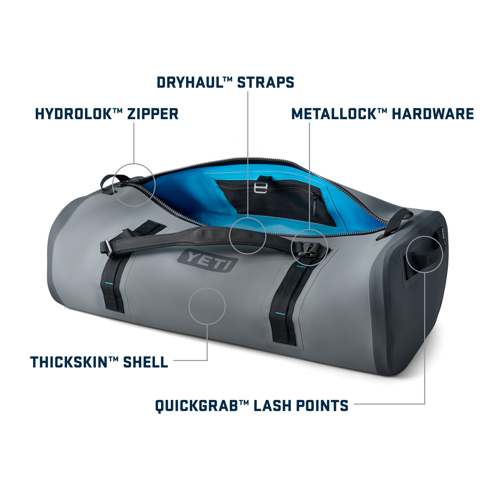 DRYHAUL™ STRAPS

HYDROLOK™ ZIPPER

METALLOCK™ HARDWARE

YETI

THICKSKIN™ SHELL

QUICKGRAB™ LASH POINTS