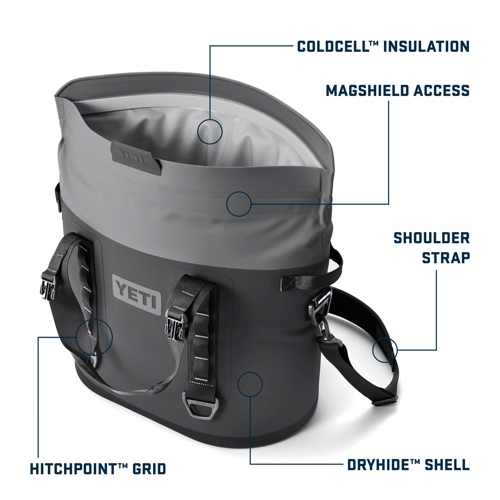 COLDCELL™ INSULATION

MAGSHIELD ACCESS

YETI

SHOULDER STRAP

YETI

HITCHPOINT™ GRID

DRYHIDE™ SHELL