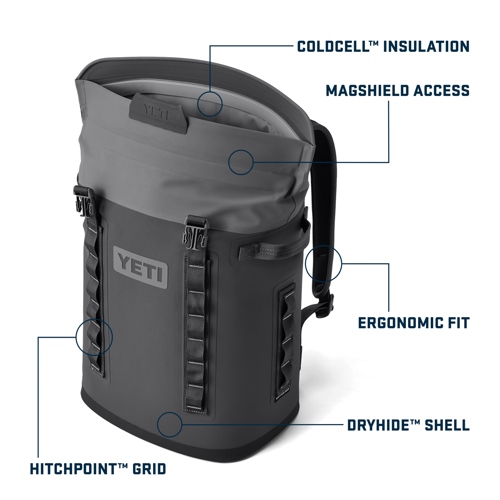 COLDCELL™ INSULATION

MAGSHIELD ACCESS

YETI

YETI

ERGONOMIC FIT

DRYHIDE™ SHELL

HITCHPOINT™ GRID