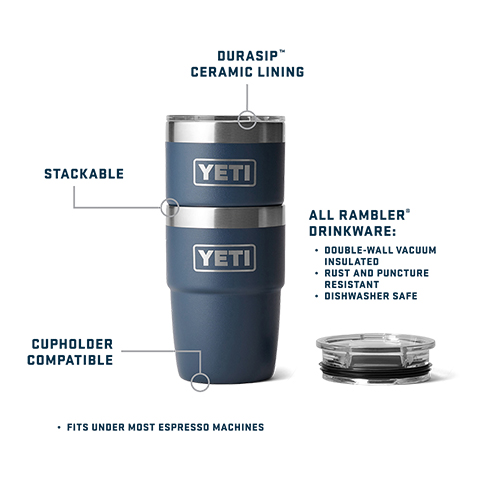 DURASIP™
CERAMIC LINING

STACKABLE

YETI

YETI

ALL RAMBLER®
DRINKWARE:

• DOUBLE-WALL VACUUM INSULATED
• RUST AND PUNCTURE RESISTANT
• DISHWASHER SAFE

CUPHOLDER
COMPATIBLE

• FITS UNDER MOST ESPRESSO MACHINES