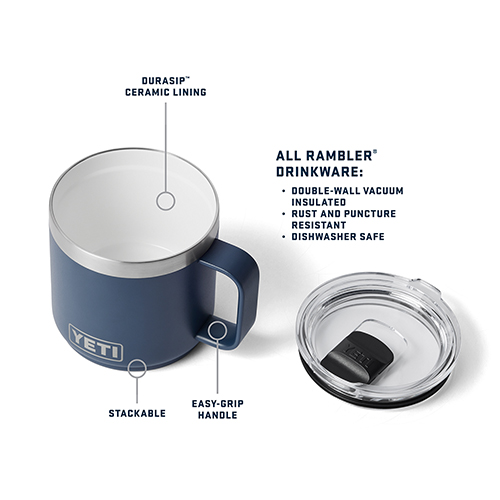 DURASIP™
CERAMIC LINING

ALL RAMBLER®
DRINKWARE:
• DOUBLE-WALL VACUUM INSULATED
• RUST AND PUNCTURE RESISTANT
• DISHWASHER SAFE

YETI

YETI

STACKABLE

EASY-GRIP
HANDLE