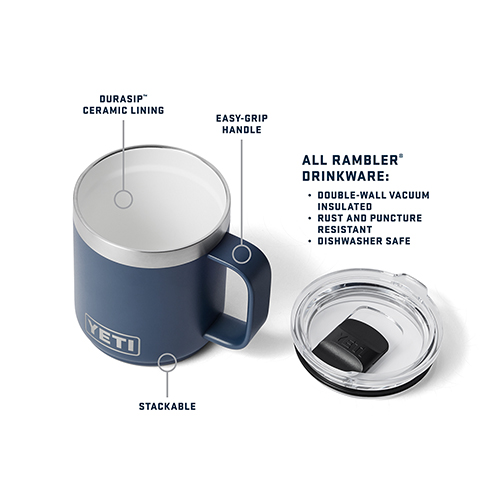 DURASIP™
CERAMIC LINING

EASY-GRIP
HANDLE

ALL RAMBLER®
DRINKWARE:

• DOUBLE-WALL VACUUM INSULATED
• RUST AND PUNCTURE RESISTANT
• DISHWASHER SAFE

YETI

YETI

STACKABLE