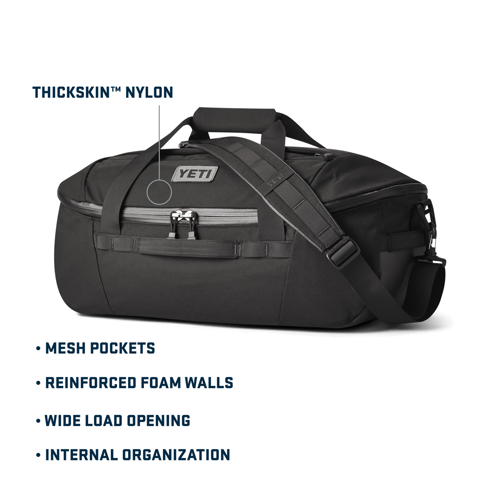 THICKSKIN™ NYLON

YETI

• MESH POCKETS

• REINFORCED FOAM WALLS

• WIDE LOAD OPENING

• INTERNAL ORGANIZATION