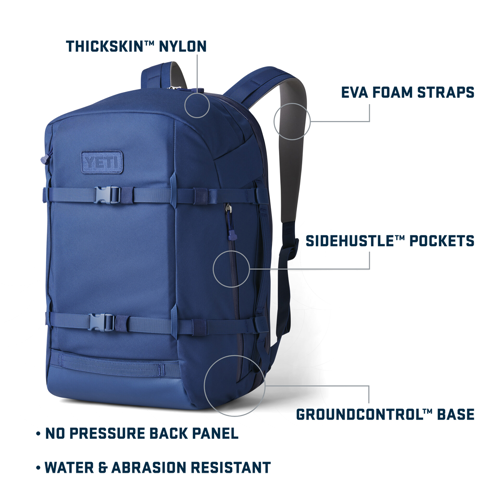 THICKSKIN™ NYLON

EVA FOAM STRAPS

YETI

SIDEHUSTLE™ POCKETS

GROUNDCONTROL™ BASE

• NO PRESSURE BACK PANEL

• WATER & ABRASION RESISTANT