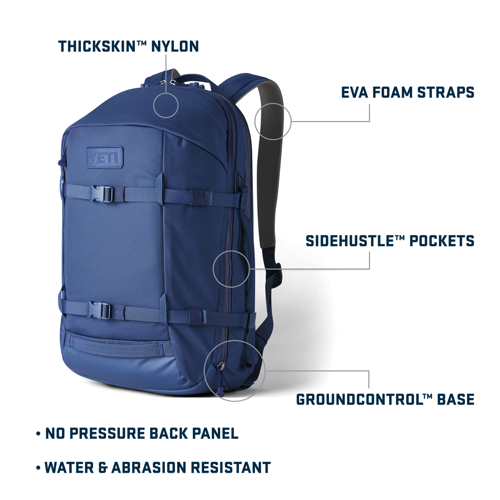 THICKSKIN™ NYLON

EVA FOAM STRAPS

YETI

SIDEHUSTLE™ POCKETS

GROUNDCONTROL™ BASE

• NO PRESSURE BACK PANEL

• WATER & ABRASION RESISTANT