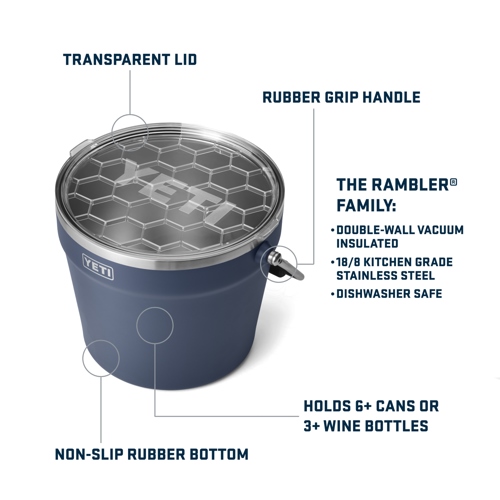 TRANSPARENT LID

RUBBER GRIP HANDLE

YETI

YETI

THE RAMBLER® FAMILY:

• DOUBLE-WALL VACUUM INSULATED

• 18/8 KITCHEN GRADE STAINLESS STEEL

• DISHWASHER SAFE

HOLDS 6+ CANS OR 3+ WINE BOTTLES

NON-SLIP RUBBER BOTTOM